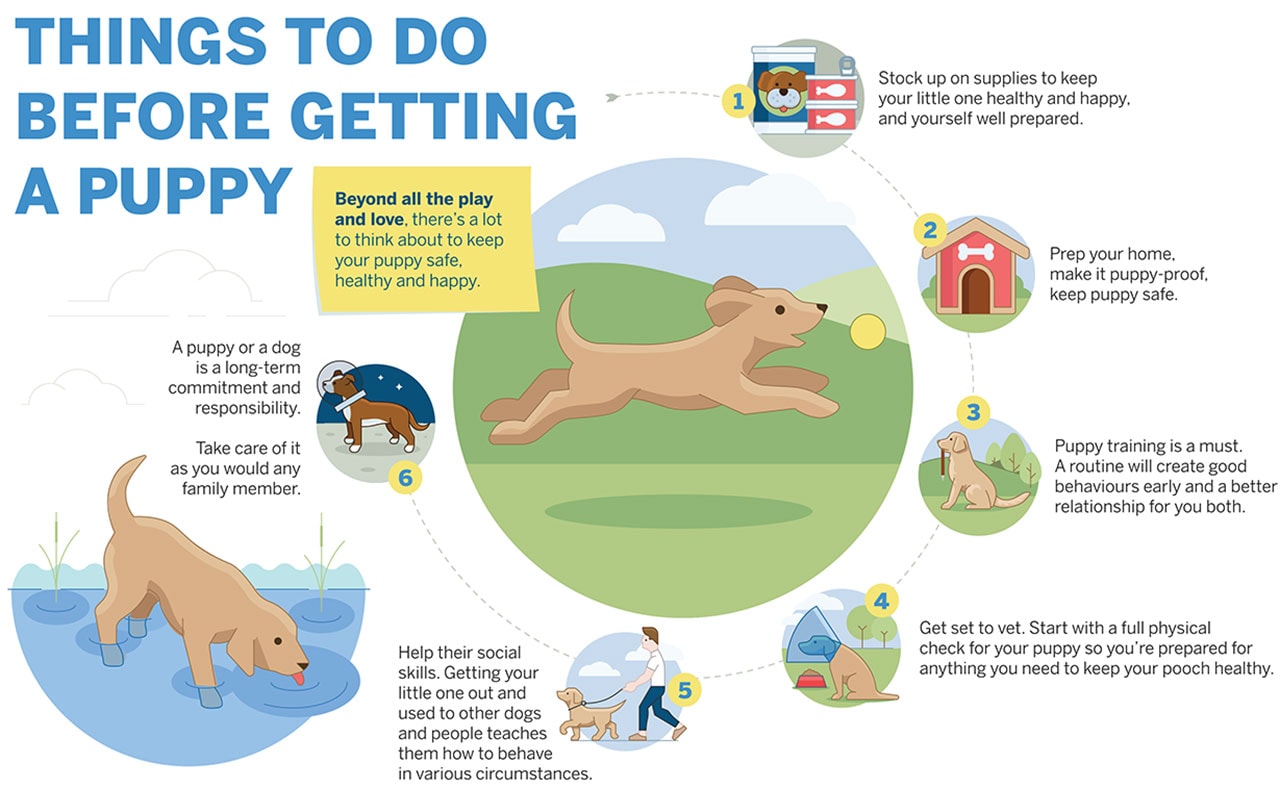 THINGS TO DO BEFORE GETTING A PUPPY

Beyond all the play and love, there's a lot to think about to keep your puppy safe, healthy and happy.

1
Stock up on supplies to keep your little one healthy and happy, and yourself well prepared.

2
Prep your home, make it puppy-proof, keep puppy safe.

3
Puppy training is a must. A routine will create good behaviours early and a better relationship for you both.

4
Get set to vet. Start with a full physical check for your puppy so you're prepared for anything you need to keep your pooch healthy.

5
Help their social skills. Getting your little one out and used to other dogs and people teaches them how to behave in various circumstances.

6
A puppy or a dog is a long-term commitment and responsibility.

Take care of it as you would any family member.