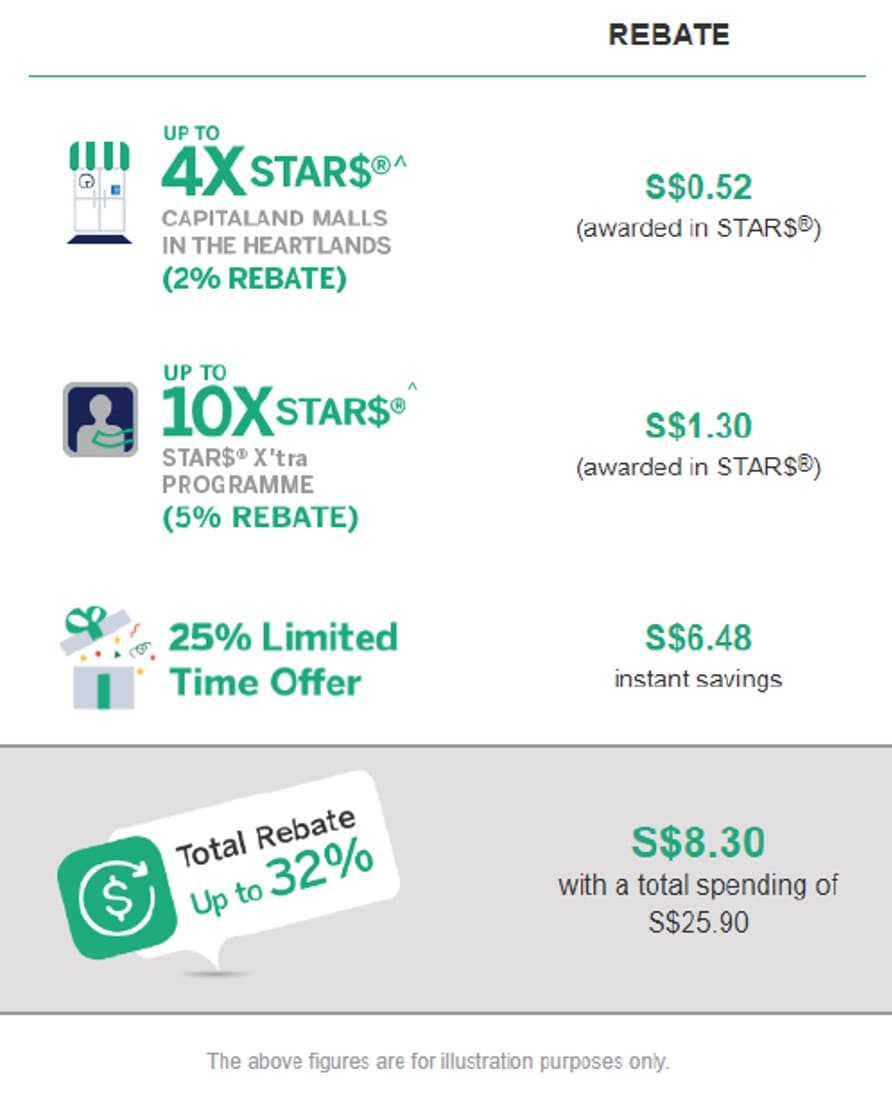 REBATE

UP TO
4X STAR$®^
CAPITALAND MALLS IN THE HEARTLANDS
(2% REBATE)

S$0.52
(awarded in STAR$®)

UP TO
10X STAR$®^
STAR$® X'tra PROGRAMME
(5% REBATE)

S$1.30
(awarded in STAR$®)

25% Limited Time Offer

S$6.48
instant savings

Total Rebate
Up to 32%

S$8.30
with a total spending of S$25.90

The above figures are for illustration purposes only.