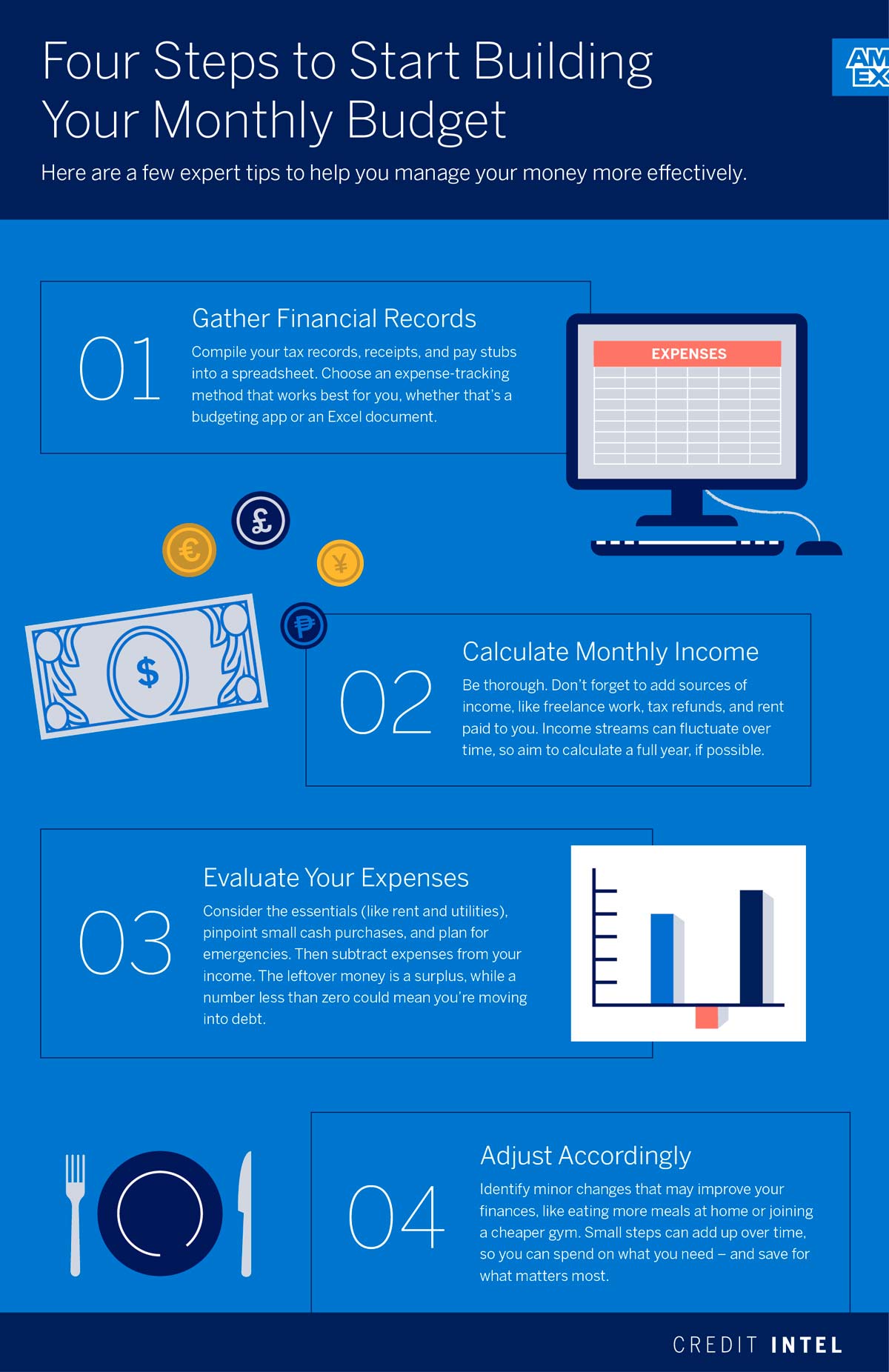 Four Steps to Start Building Your Monthly Budget

AM EX

Here are a few expert tips to help you manage your money more effectively.

01

Gather Financial Records

Compile your tax records, receipts, and pay stubs into a spreadsheet. Choose an expense-tracking method that works best for you, whether that's a budgeting app or an Excel document.

EXPENSES

£ € ¥ ₱ $

02

Calculate Monthly Income

Be thorough. Don't forget to add sources of income, like freelance work, tax refunds, and rent paid to you. Income streams can fluctuate over time, so aim to calculate a full year, if possible.

03

Evaluate Your Expenses

Consider the essentials (like rent and utilities), pinpoint small cash purchases, and plan for emergencies. Then subtract expenses from your income. The leftover money is a surplus, while a number less than zero could mean you're moving into debt.

04

Adjust Accordingly

Identify minor changes that may improve your finances, like eating more meals at home or joining a cheaper gym. Small steps can add up over time, so you can spend on what you need – and save for what matters most.

CREDIT INTEL