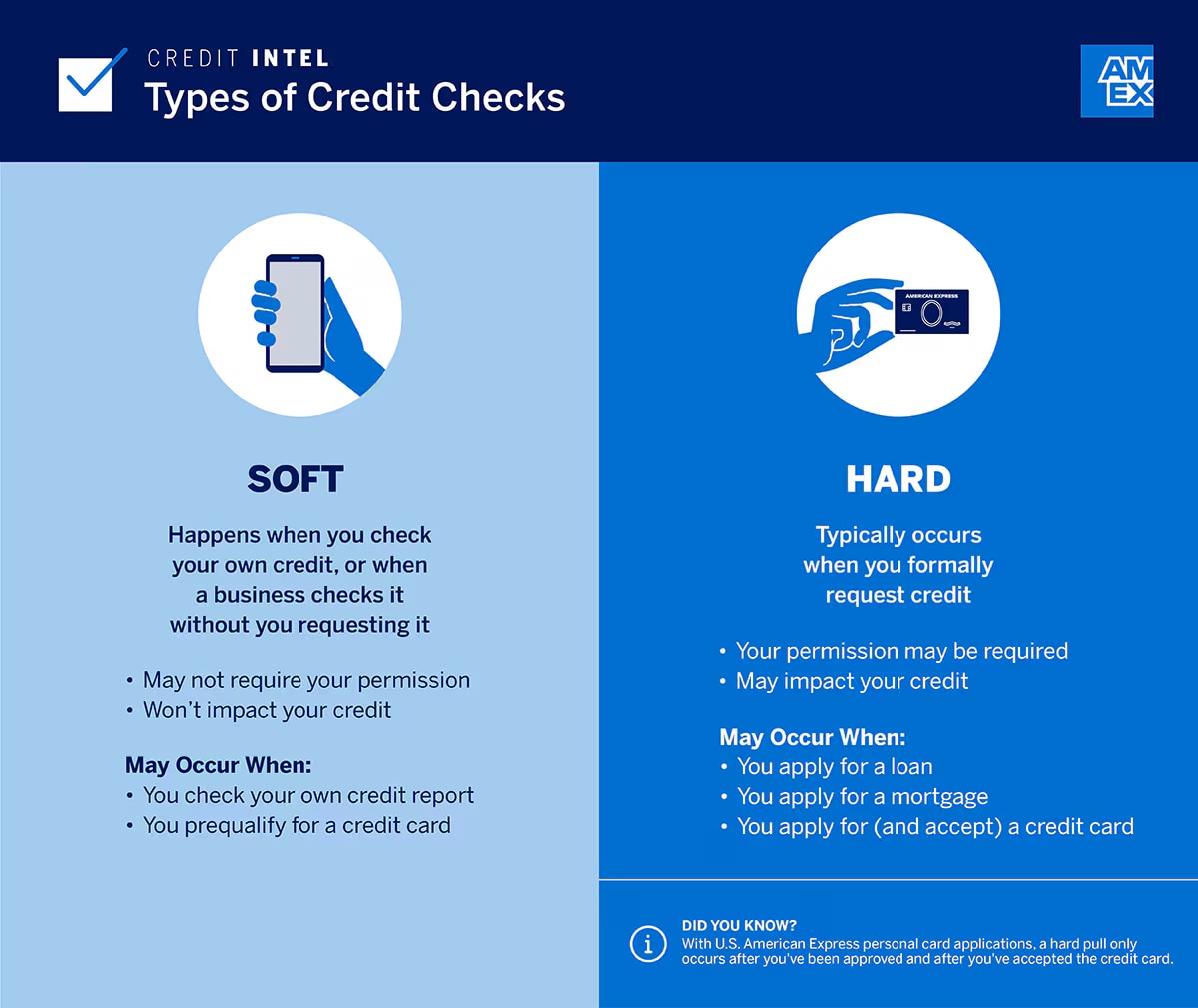 CREDIT INTEL
Types of Credit Checks

AM EX

SOFT

Happens when you check your own credit, or when a business checks it without you requesting it

• May not require your permission
• Won't impact your credit

May Occur When:
• You check your own credit report
• You prequalify for a credit card

AMERICAN EXPRESS

HARD

Typically occurs when you formally request credit

• Your permission may be required
• May impact your credit

May Occur When:
• You apply for a loan
• You apply for a mortgage
• You apply for (and accept) a credit card

DID YOU KNOW?
With U.S. American Express personal card applications, a hard pull only occurs after you've been approved and after you've accepted the credit card.