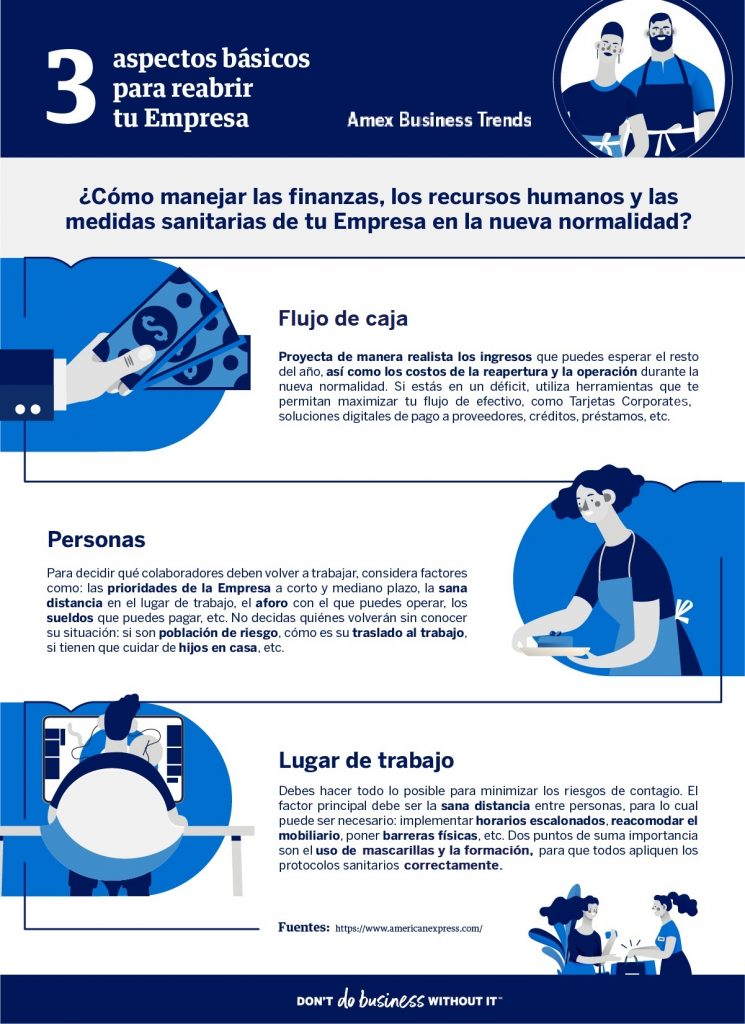 3 aspectos básicos para reabrir tu Empresa

Amex Business Trends

¿Cómo manejar las finanzas, los recursos humanos y las medidas sanitarias de tu Empresa en la nueva normalidad?

Flujo de caja

Proyecta de manera realista los ingresos que puedes esperar el resto del año, así como los costos de la reapertura y la operación durante la nueva normalidad. Si estás en un déficit, utiliza herramientas que te permitan maximizar tu flujo de efectivo, como Tarjetas Corporates, soluciones digitales de pago a proveedores, créditos, préstamos, etc.

Personas

Para decidir qué colaboradores deben volver a trabajar, considera factores como: las prioridades de la Empresa a corto y mediano plazo, la sana distancia en el lugar de trabajo, el aforo con el que puedes operar, los sueldos que puedes pagar, etc. No decidas quiénes volverán sin conocer su situación: si son población de riesgo, cómo es su traslado al trabajo, si tienen que cuidar de hijos en casa, etc.

Lugar de trabajo

Debes hacer todo lo posible para minimizar los riesgos de contagio. El factor principal debe ser la sana distancia entre personas, para lo cual puede ser necesario: implementar horarios escalonados, reacomodar el mobiliario, poner barreras físicas, etc. Dos puntos de suma importancia son el uso de mascarillas y la formación, para que todos apliquen los protocolos sanitarios correctamente.

Fuentes: https://www.americanexpress.com/

DON'T do business WITHOUT IT™