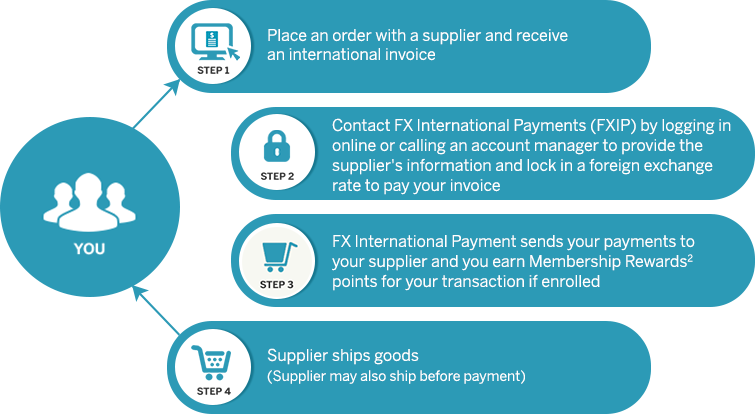 YOU

STEP 1
Place an order with a supplier and receive an international invoice

STEP 2
Contact FX International Payments (FXIP) by logging in online or calling an account manager to provide the supplier's information and lock in a foreign exchange rate to pay your invoice

STEP 3
FX International Payment sends your payments to your supplier and you earn Membership Rewards$^2$ points for your transaction if enrolled

STEP 4
Supplier ships goods
(Supplier may also ship before payment)