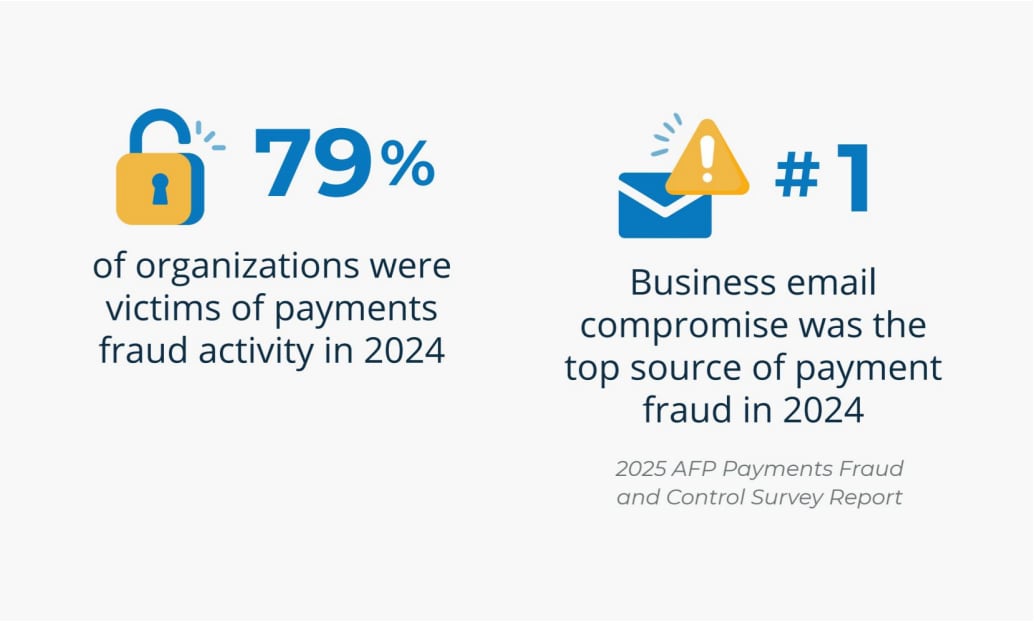 79%

of organizations were victims of payments fraud activity in 2024

#1

Business email compromise was the top source of payment fraud in 2024

2025 AFP Payments Fraud and Control Survey Report