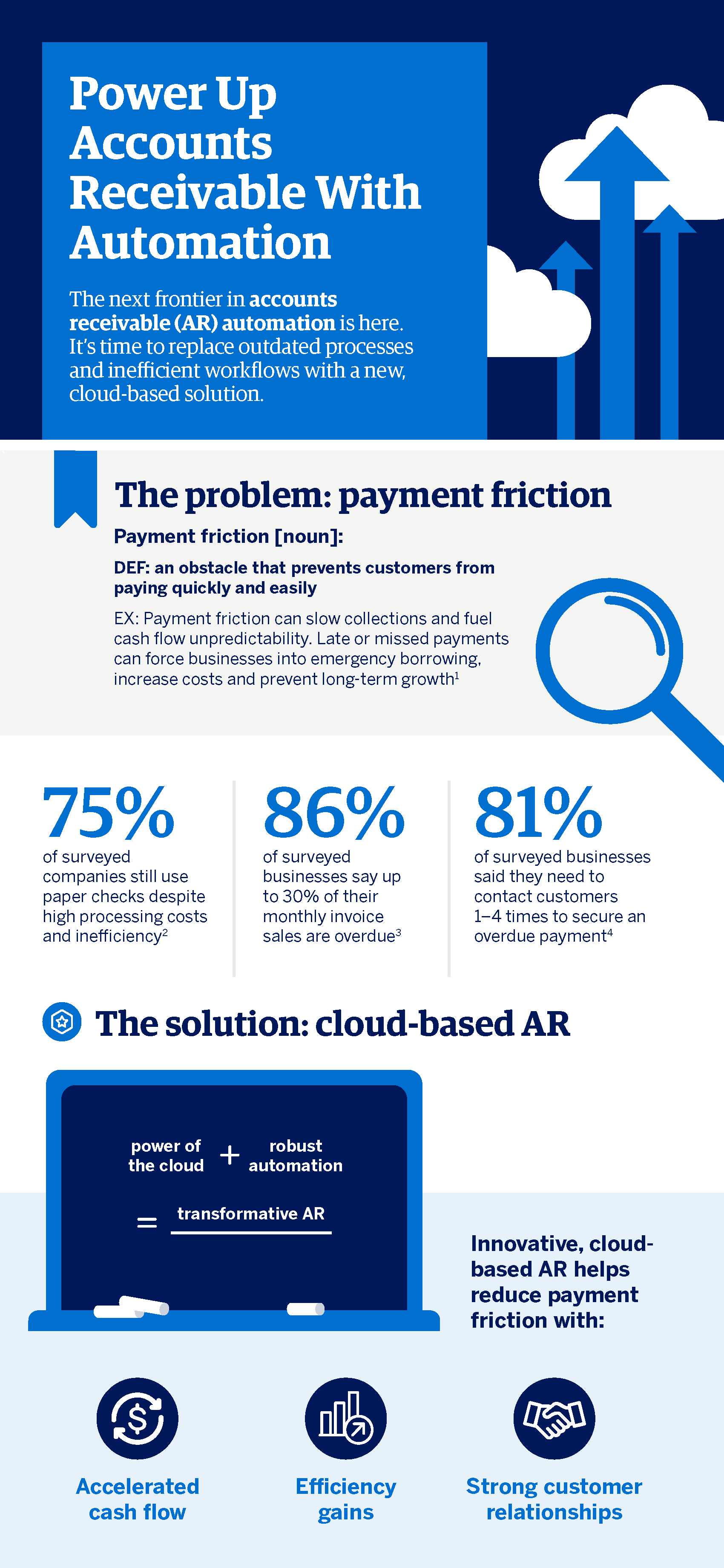 Power Up Accounts Receivable With Automation

The next frontier in accounts receivable (AR) automation is here. It's time to replace outdated processes and inefficient workflows with a new, cloud-based solution.

The problem: payment friction

Payment friction [noun]:

DEF: an obstacle that prevents customers from paying quickly and easily

EX: Payment friction can slow collections and fuel cash flow unpredictability. Late or missed payments can force businesses into emergency borrowing, increase costs and prevent long-term growth$^1$

75%
of surveyed companies still use paper checks despite high processing costs and inefficiency$^2$

86%
of surveyed businesses say up to 30% of their monthly invoice sales are overdue$^3$

81%
of surveyed businesses said they need to contact customers 1–4 times to secure an overdue payment$^4$

The solution: cloud-based AR

power of the cloud + robust automation

= transformative AR

Innovative, cloud-based AR helps reduce payment friction with:

Accelerated cash flow

Efficiency gains

Strong customer relationships