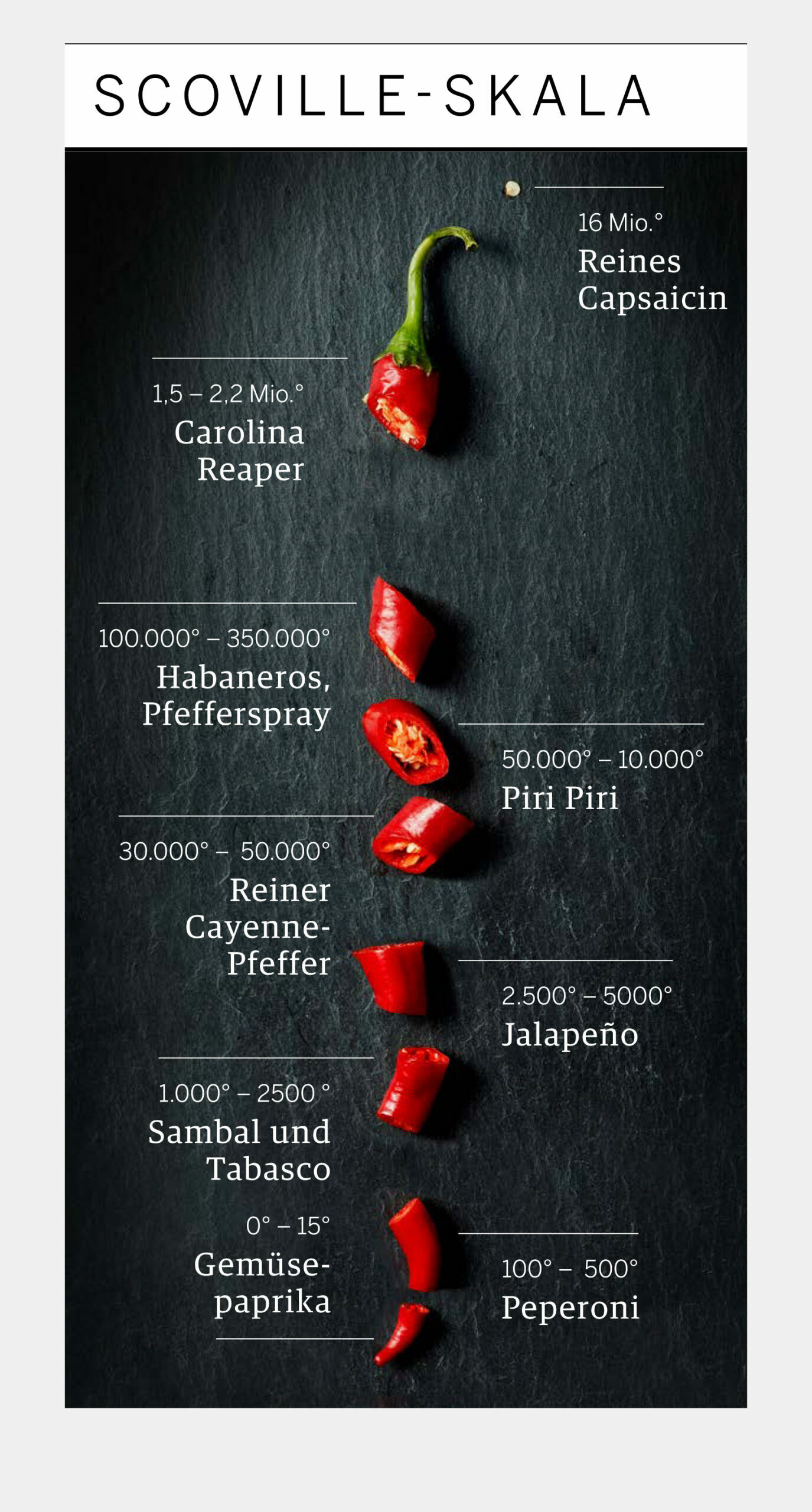 SCOVILLE-SKALA

16 Mio.°
Reines Capsaicin

1,5 – 2,2 Mio.°
Carolina Reaper

100.000° – 350.000°
Habaneros, Pfefferspray

50.000° – 10.000°
Piri Piri

30.000° – 50.000°
Reiner Cayenne-Pfeffer

2.500° – 5000°
Jalapeño

1.000° – 2500 °
Sambal und Tabasco

0° – 15°
Gemüse-paprika

100° – 500°
Peperoni