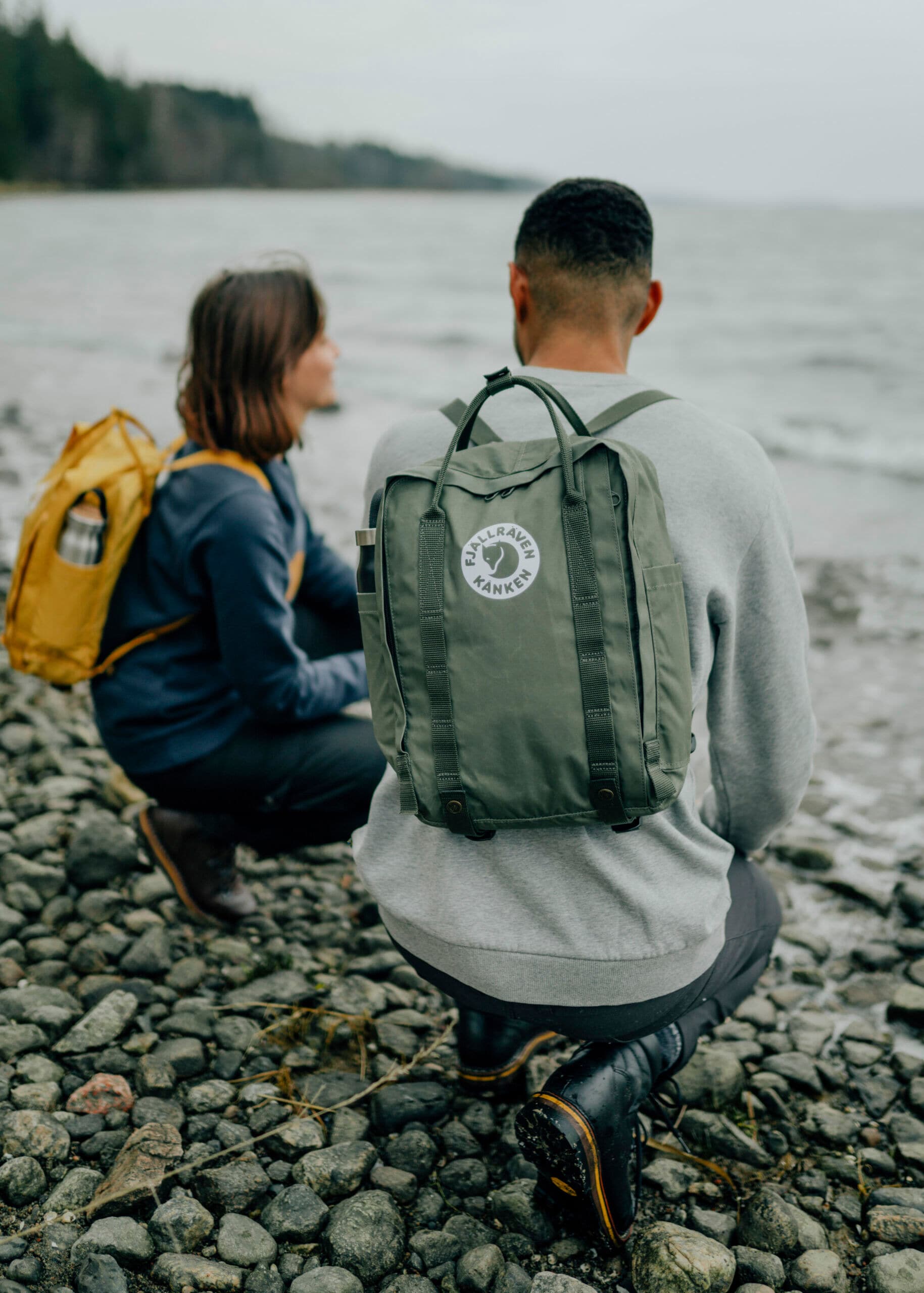 FJÄLLRÄVEN
KÅNKEN