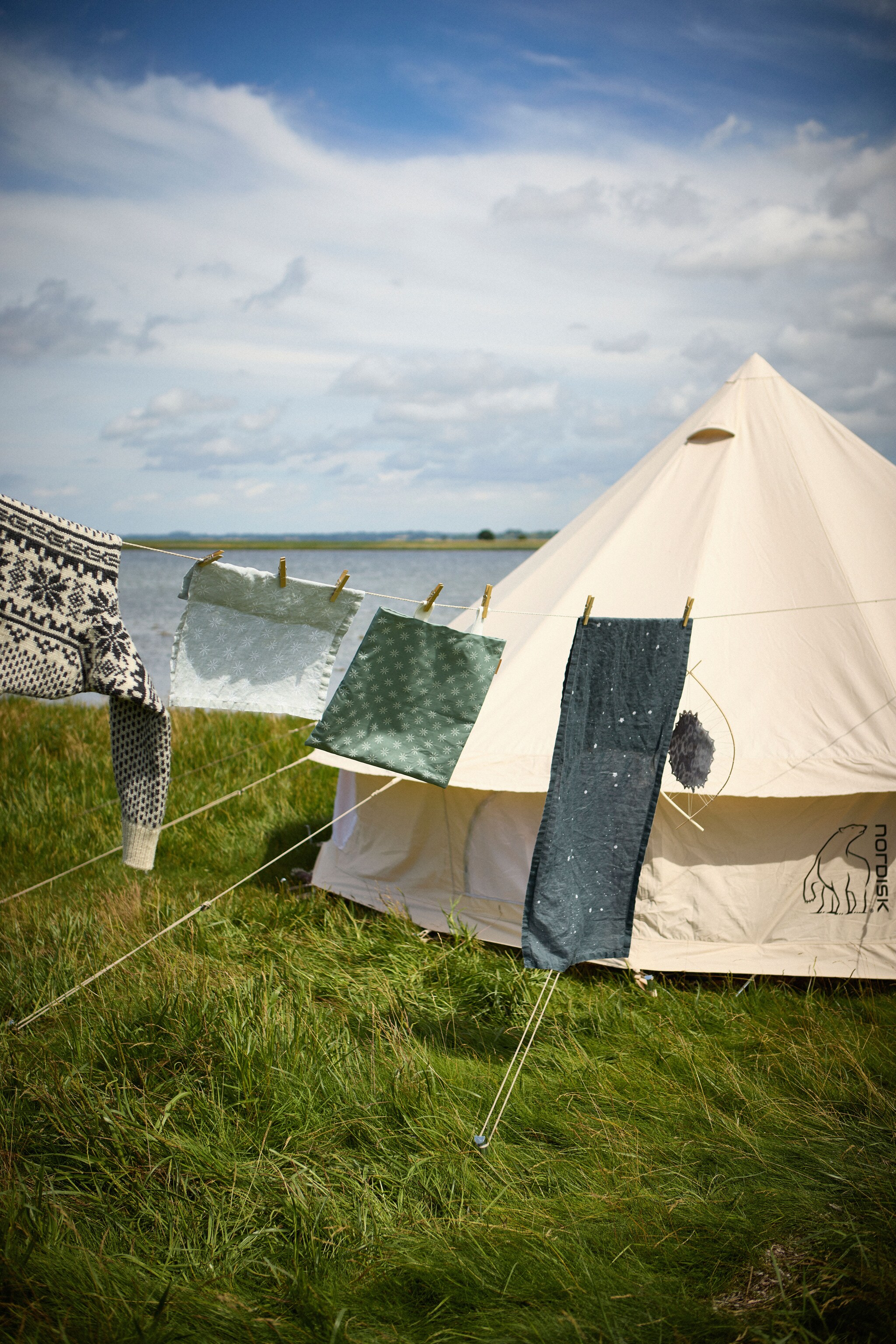 nordisk