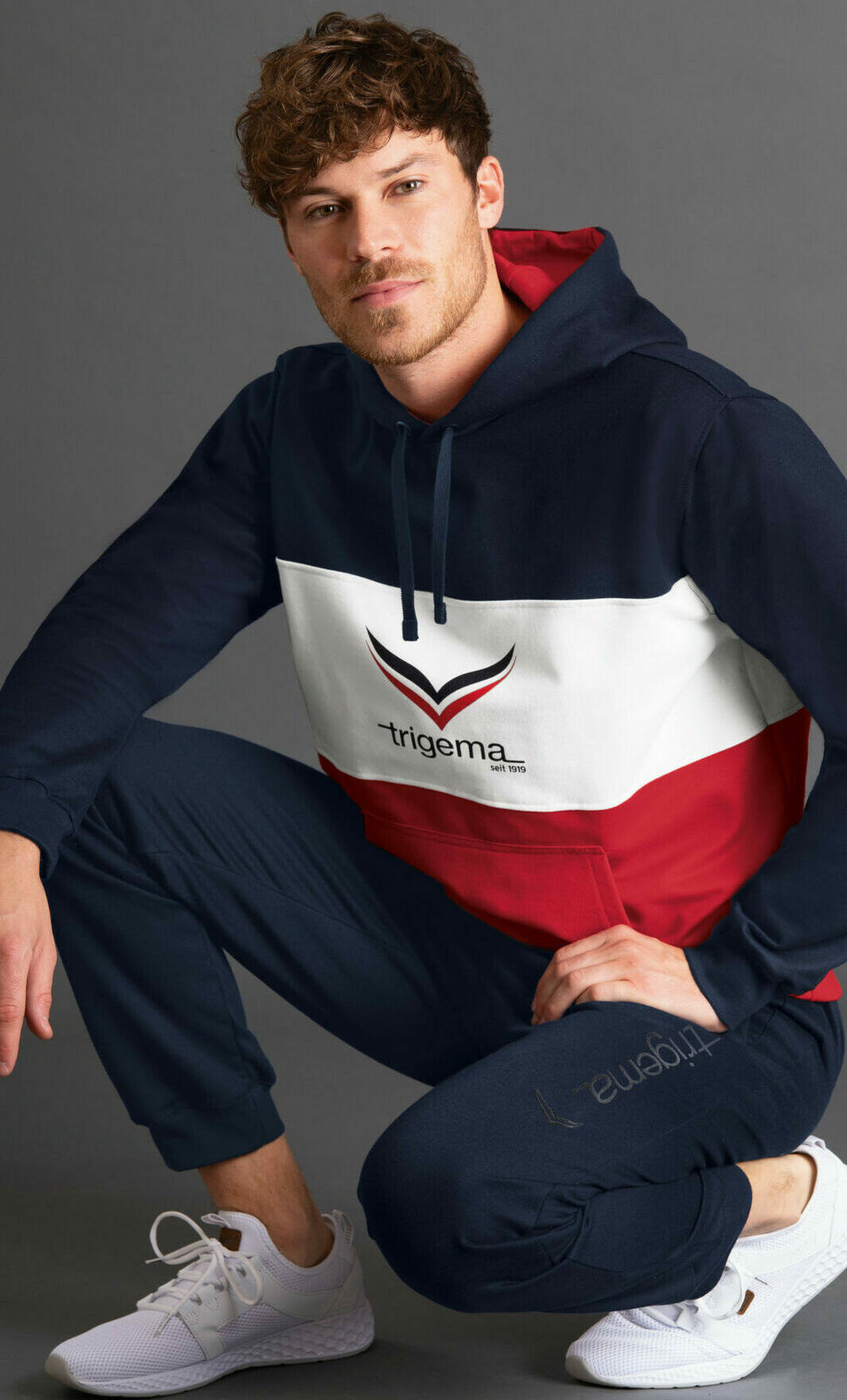 trigema
seit 1919

trigema