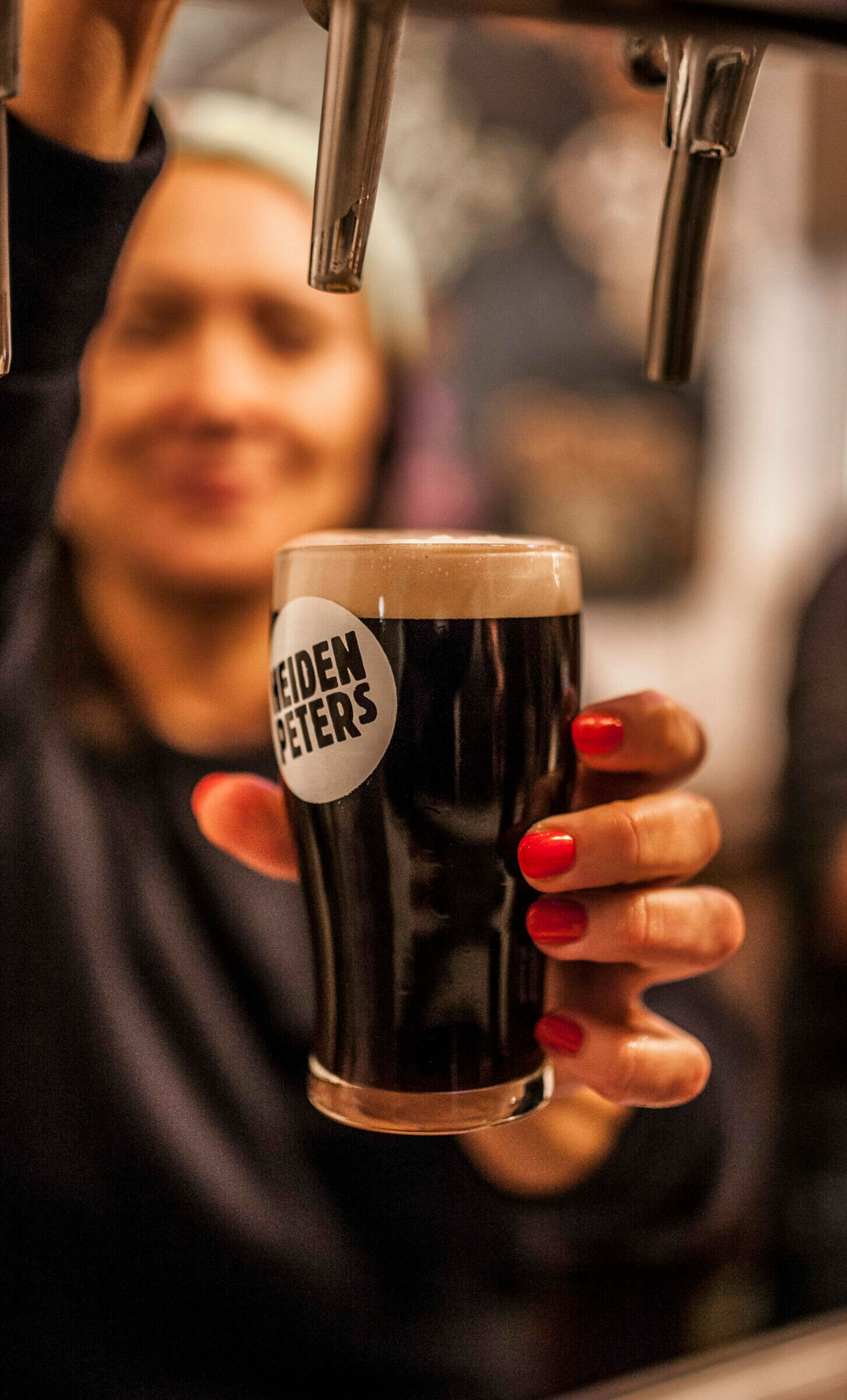 HEIDEN PETERS