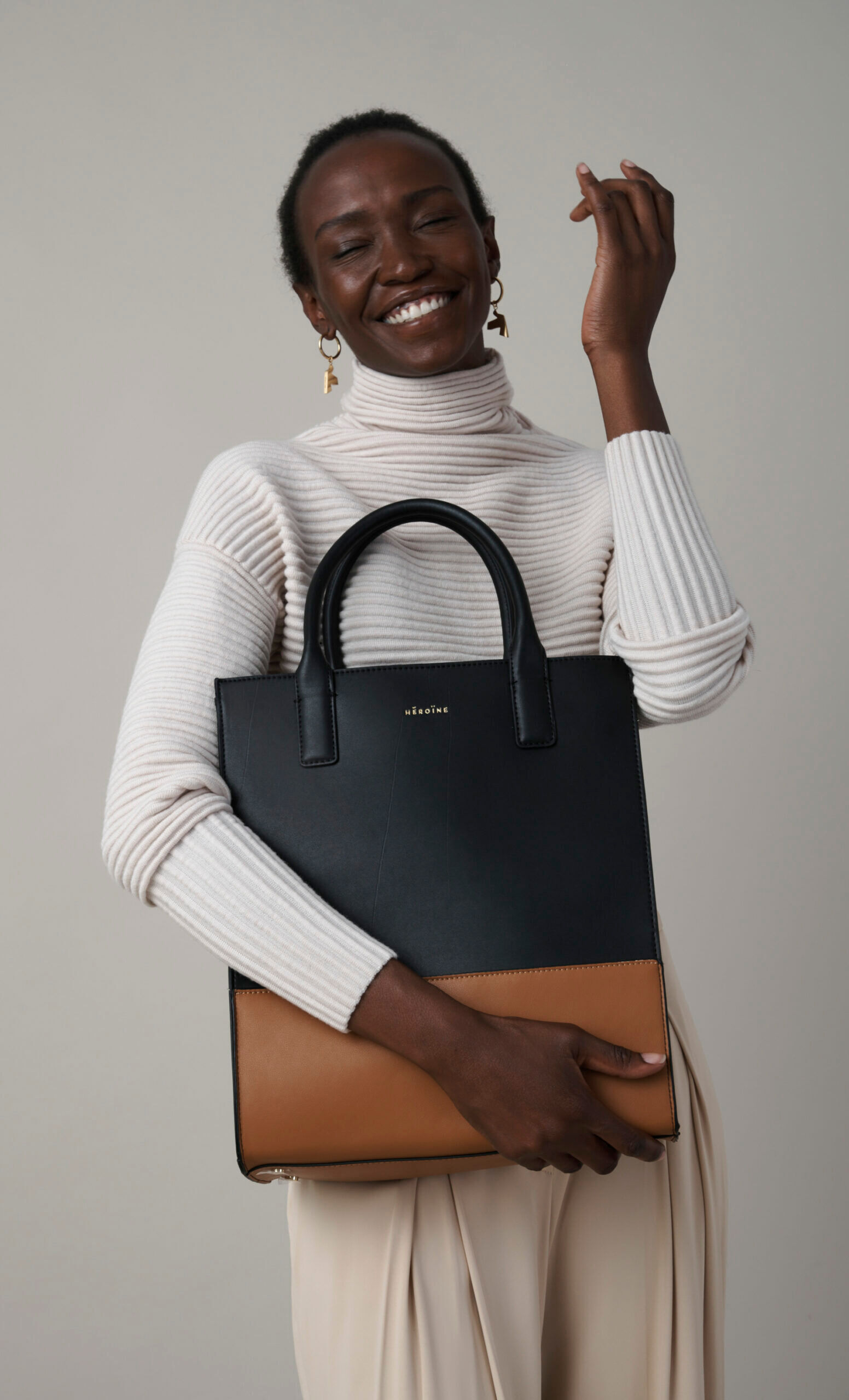 HÉROÏNE