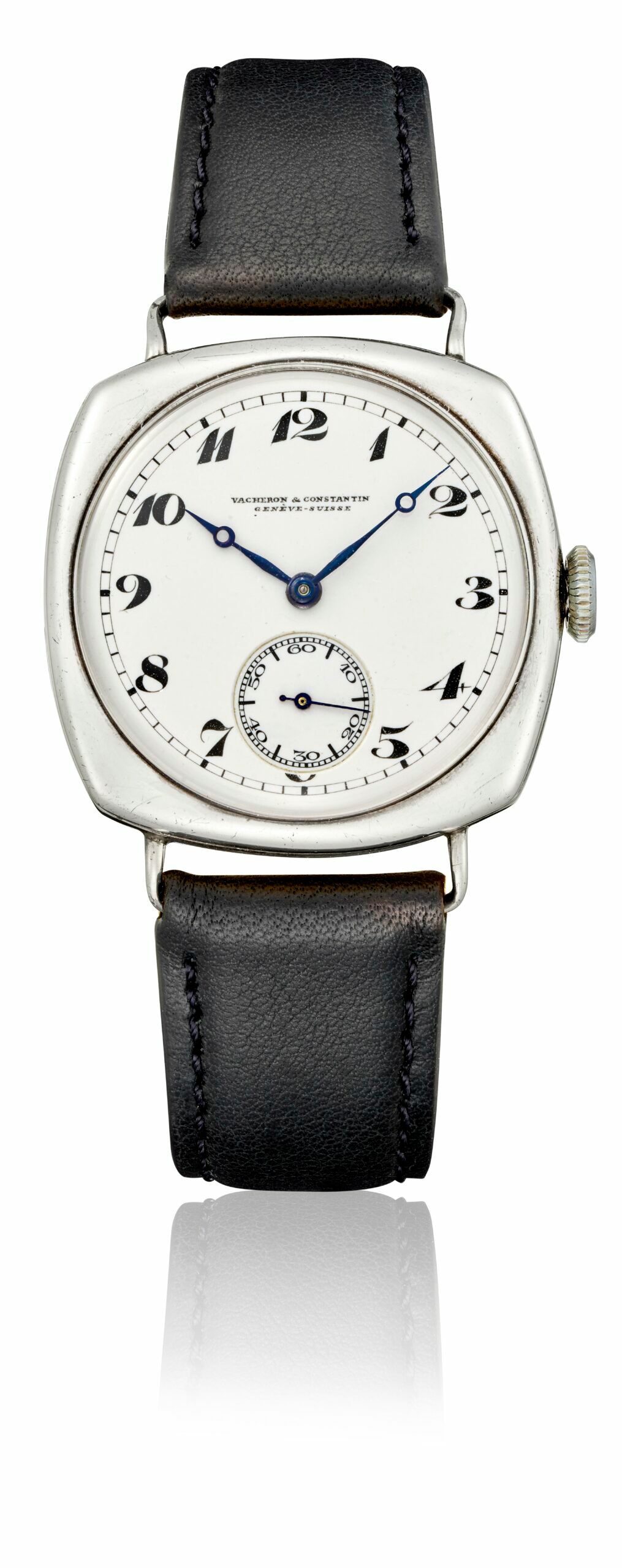 12
1
2
3
4
5
7
8
9
10
11
VACHERON & CONSTANTIN
GENÈVE-SUISSE
60
10
20
30
40
50