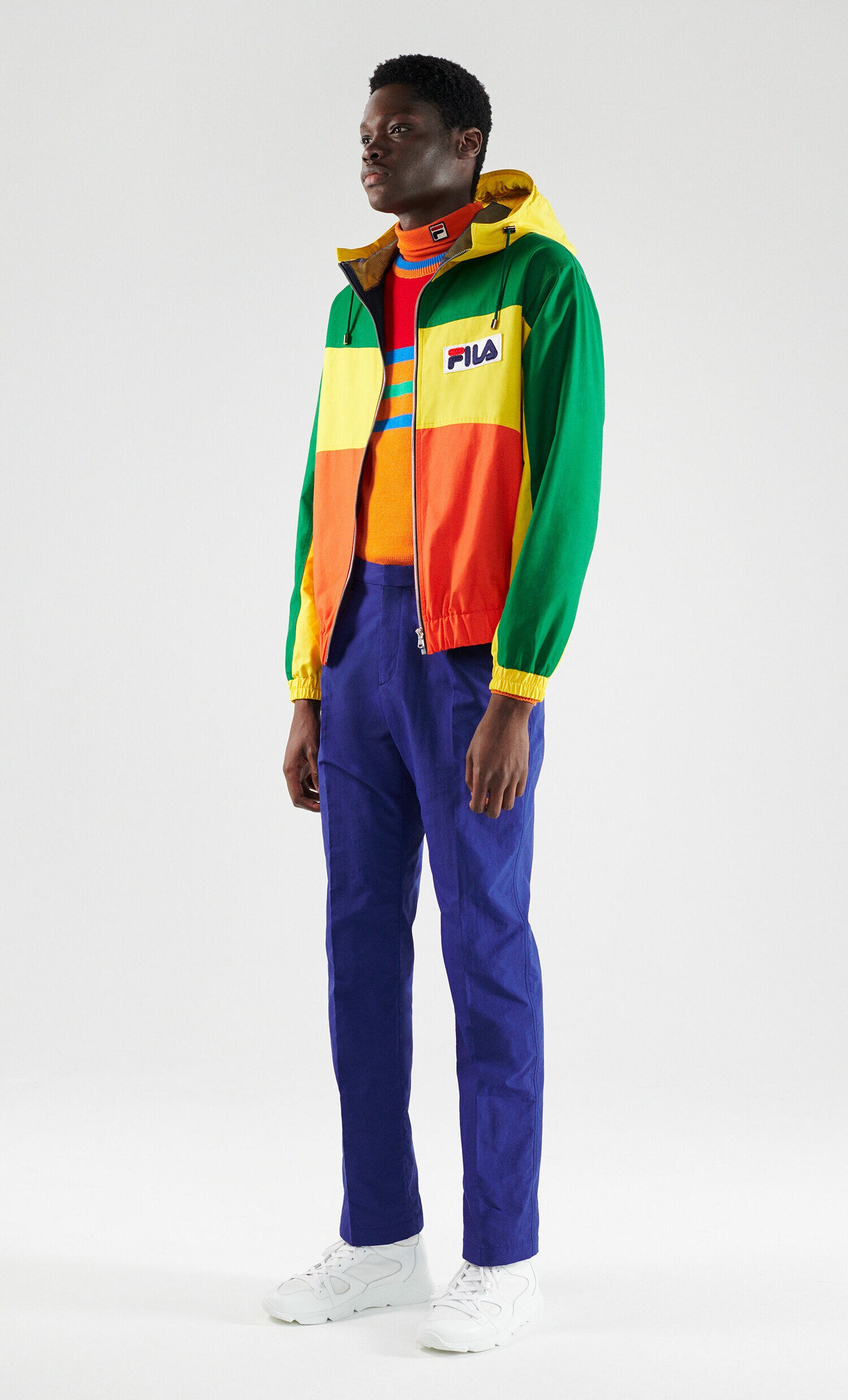 FILA