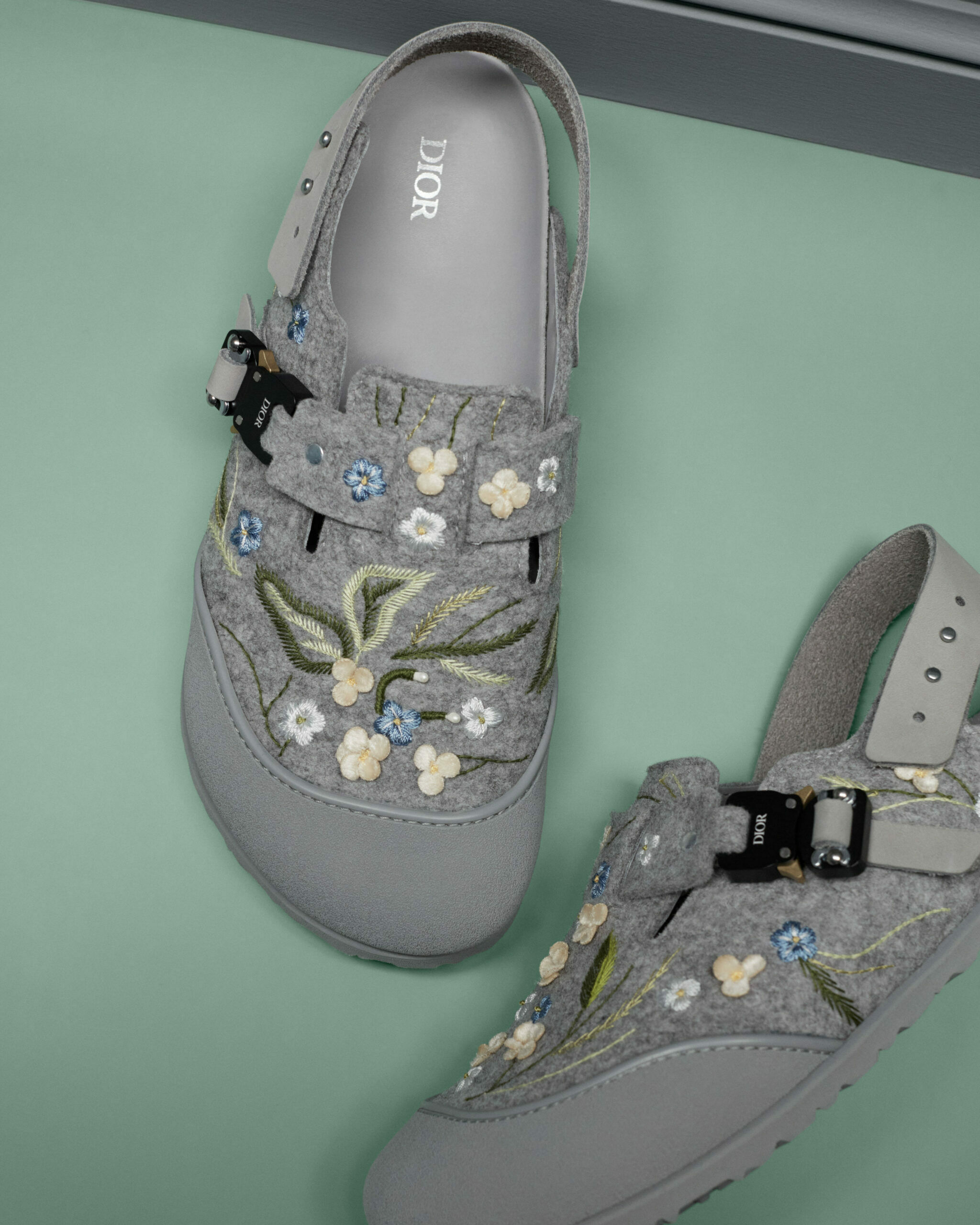 DIOR

DIOR

DIOR