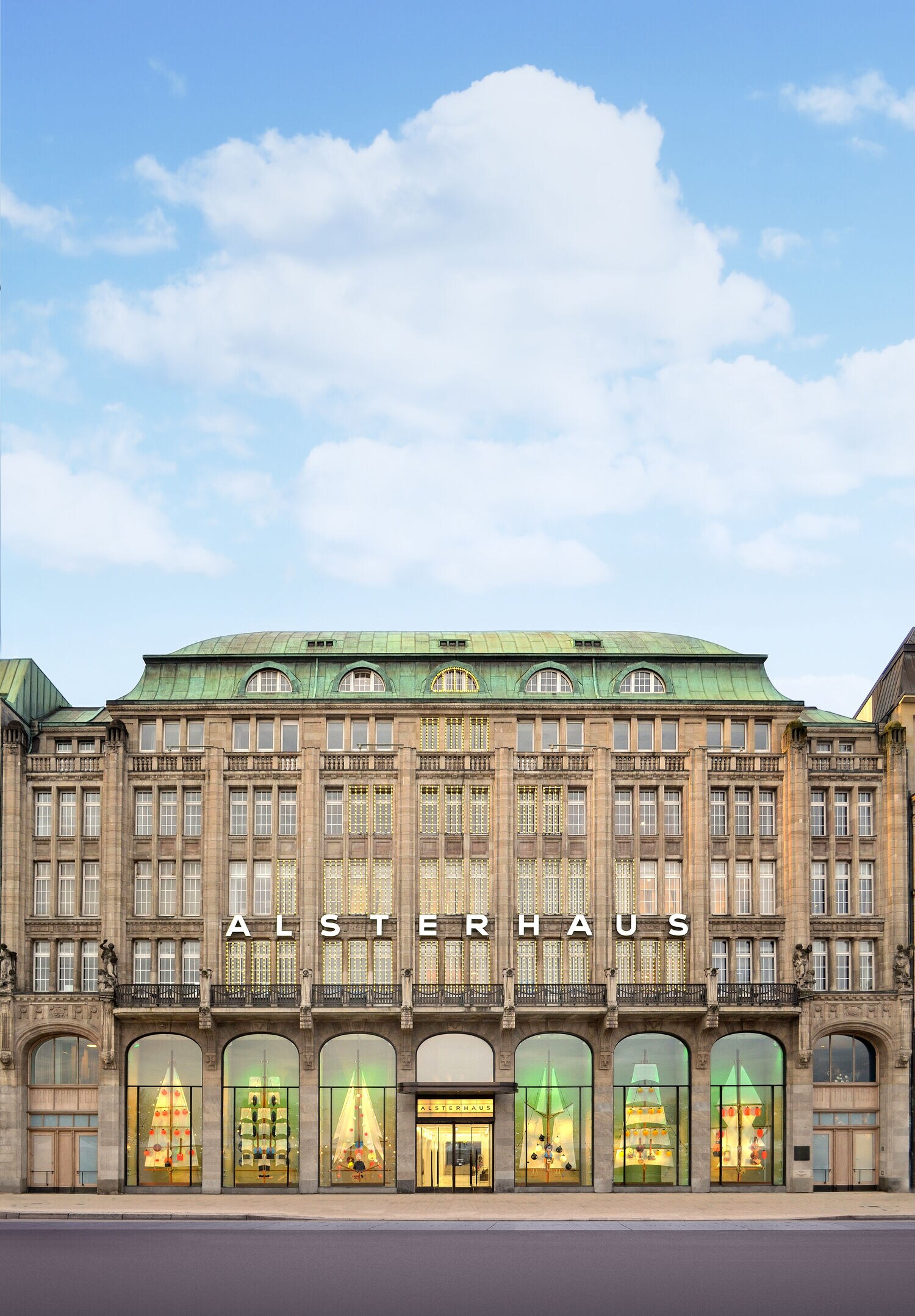 ALSTERHAUS

ALSTERHAUS