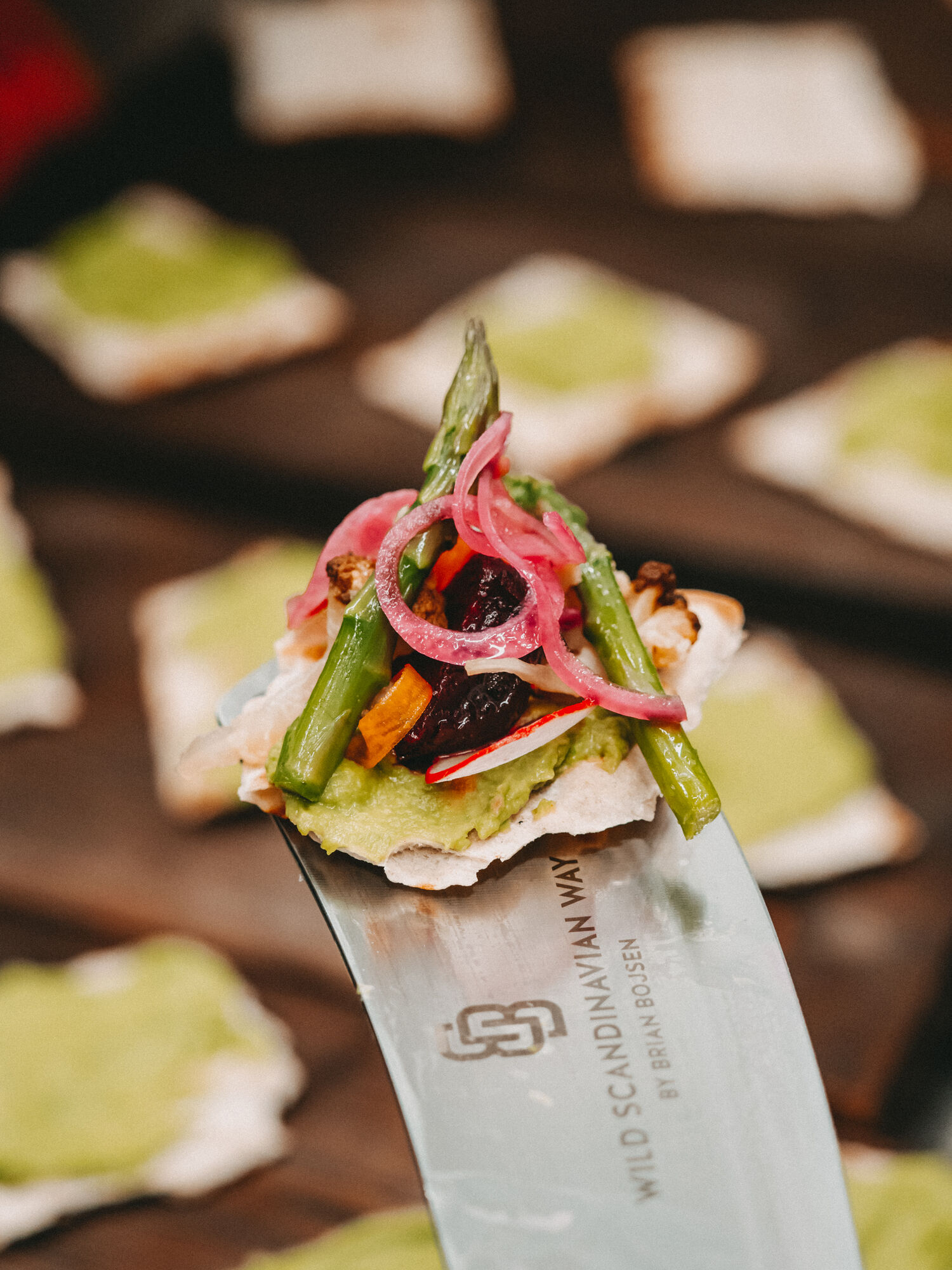 WILD SCANDINAVIAN WAY
BY BRIAN BOJSEN