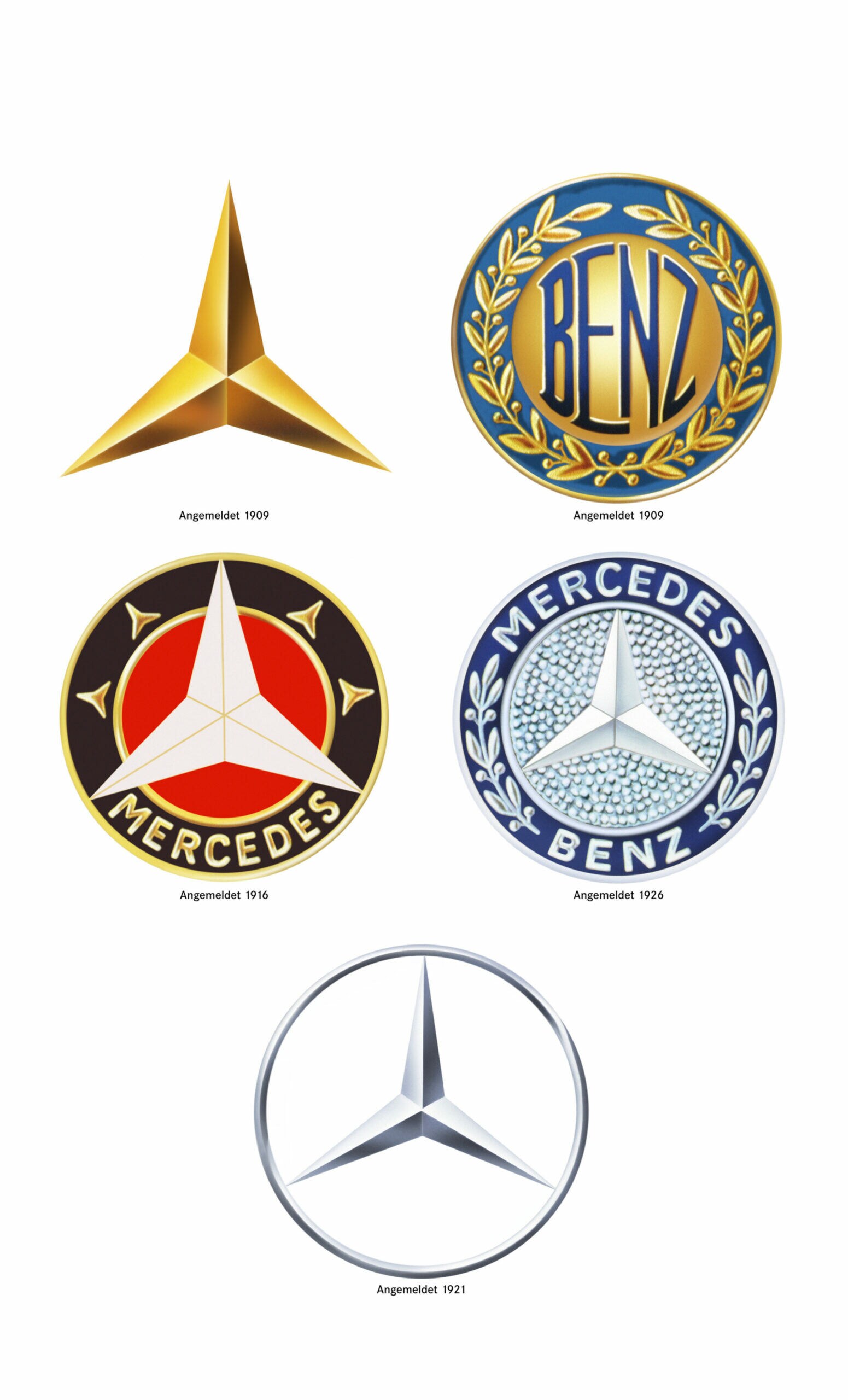 Angemeldet 1909

BENZ

Angemeldet 1909

MERCEDES

Angemeldet 1916

MERCEDES
BENZ

Angemeldet 1926

Angemeldet 1921