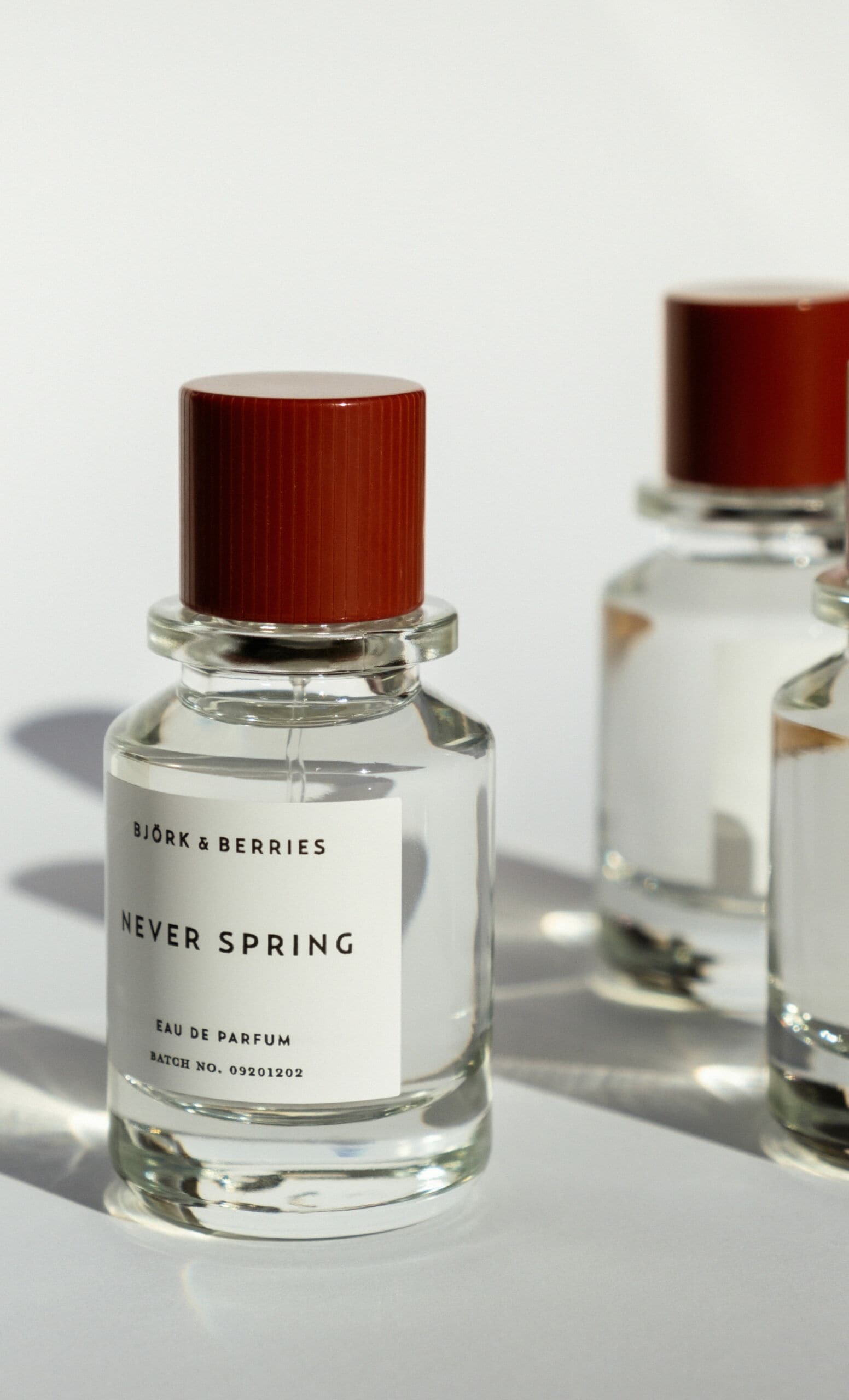 BJÖRK & BERRIES

NEVER SPRING

EAU DE PARFUM

BATCH NO. 09201202