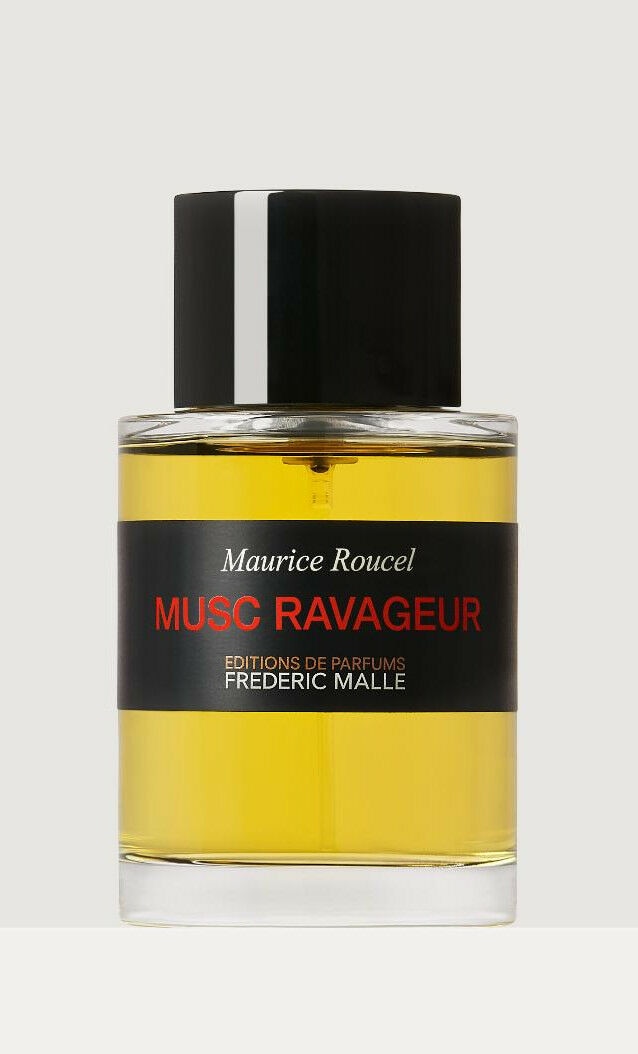 Maurice Roucel
MUSC RAVAGEUR
EDITIONS DE PARFUMS
FREDERIC MALLE