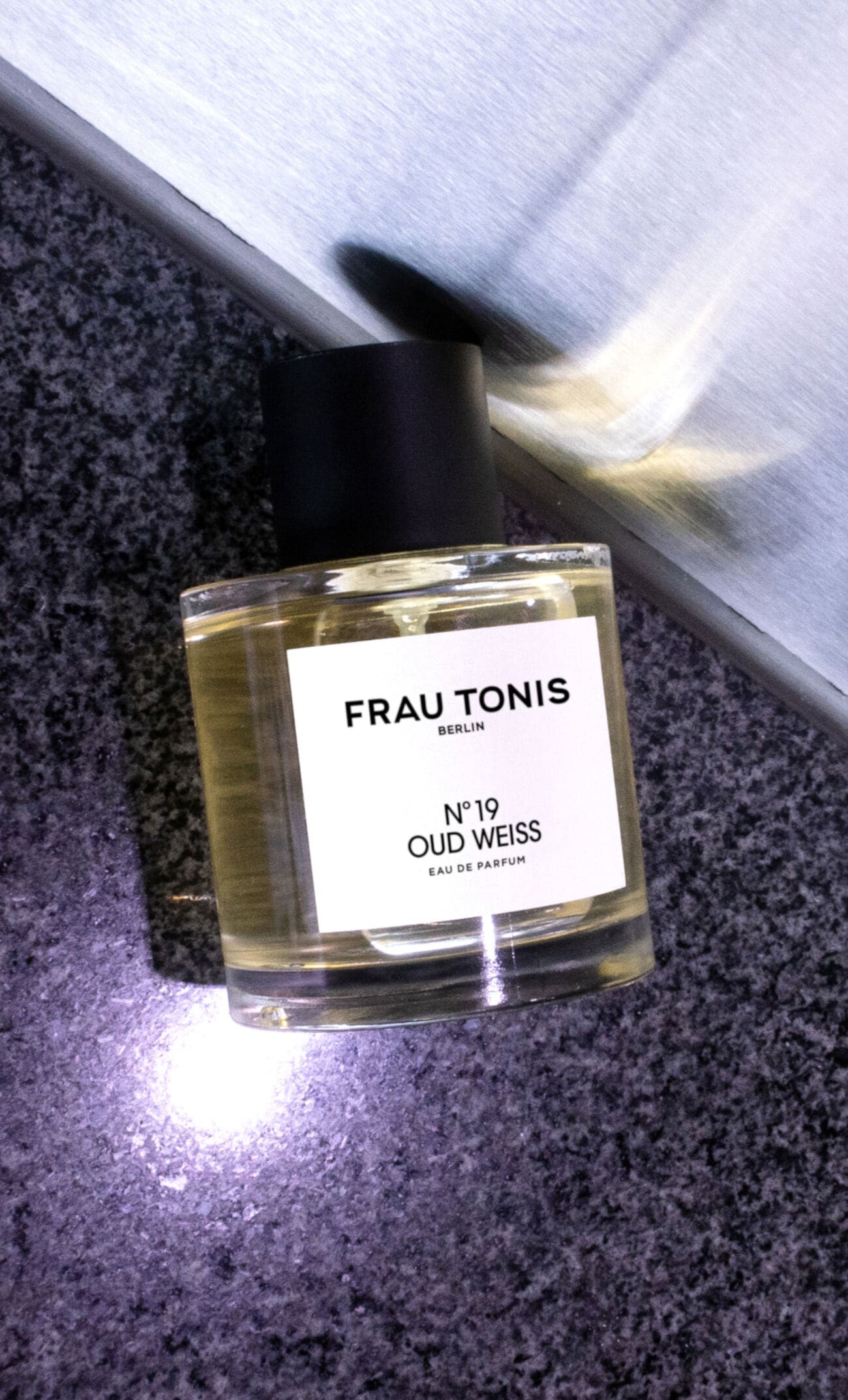 FRAU TONIS
BERLIN

N°19
OUD WEISS
EAU DE PARFUM