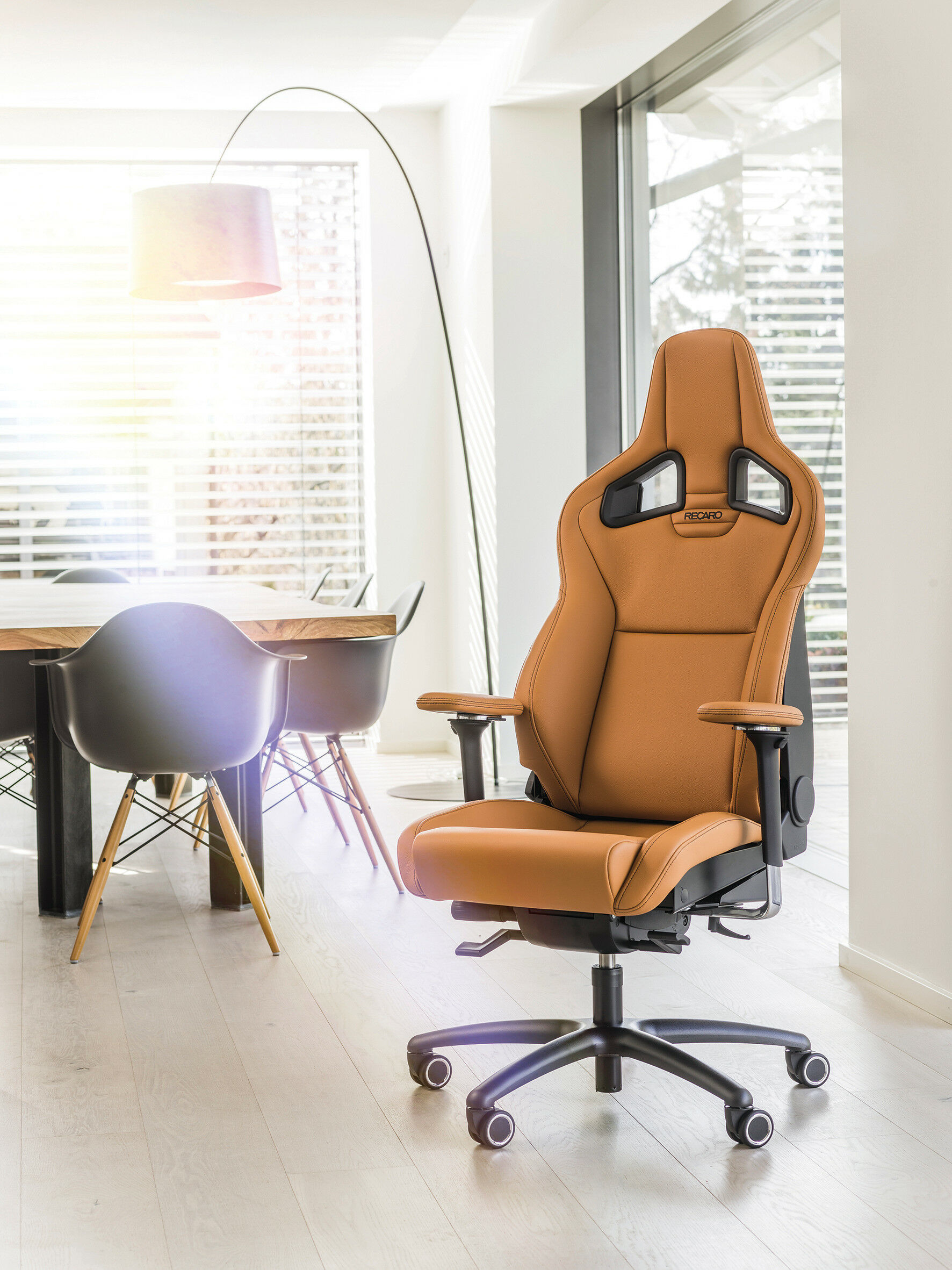 RECARO