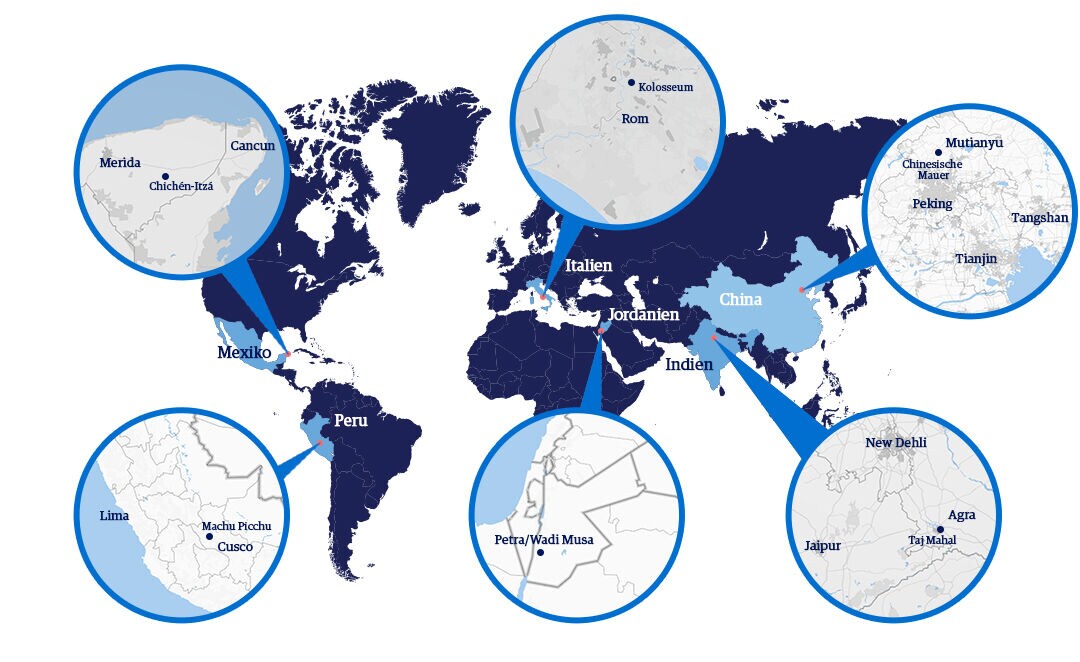 Merida
Cancun
Chichén-Itzá

Kolosseum
Rom

Mutianyu
Chinesische Mauer
Peking
Tangshan
Tianjin

Italien
China
Jordanien
Mexiko
Indien
Peru

Lima
Machu Picchu
Cusco

Petra/Wadi Musa

New Dehli
Agra
Taj Mahal
Jaipur