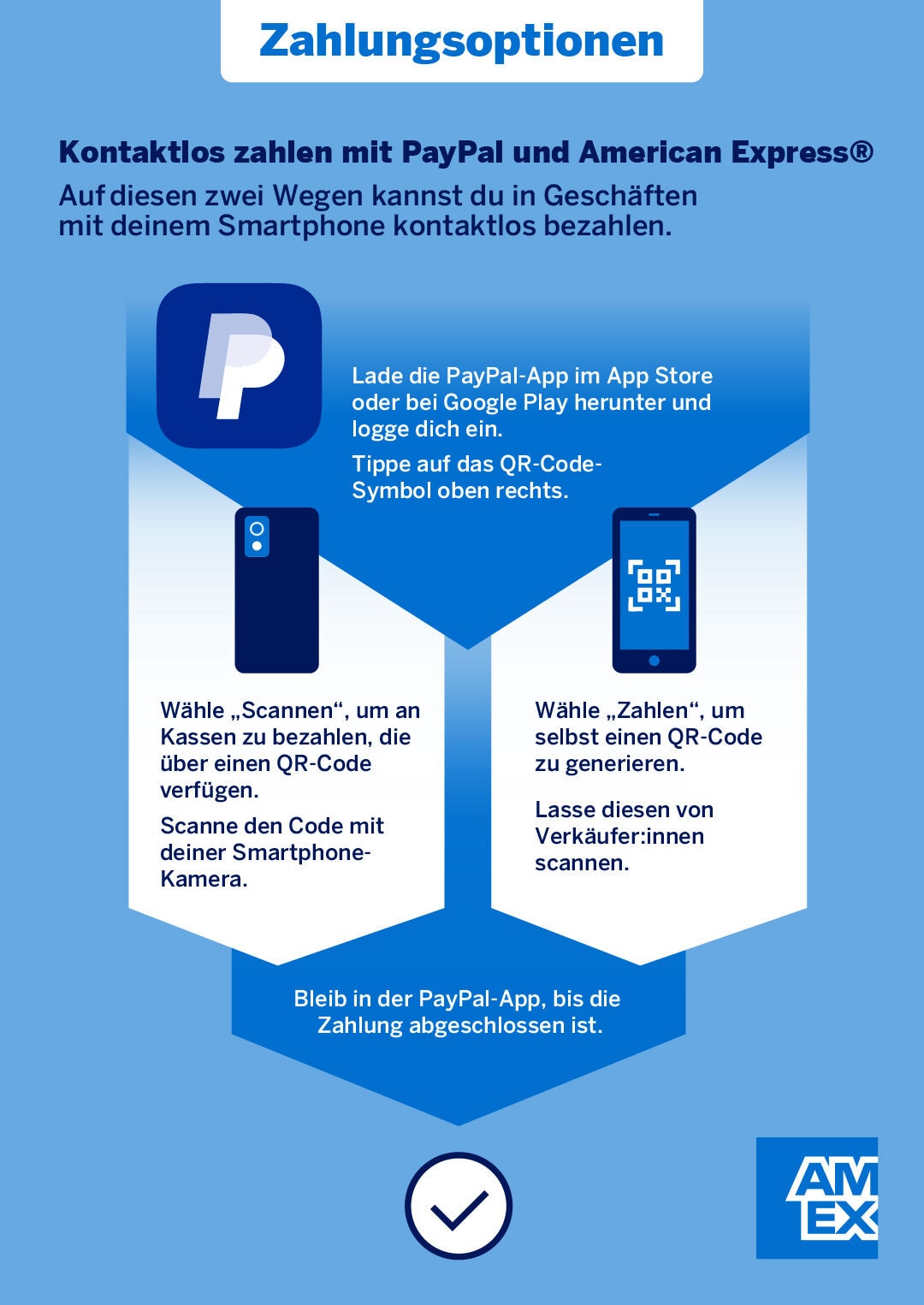 Zahlungsoptionen

Kontaktlos zahlen mit PayPal und American Express®

Auf diesen zwei Wegen kannst du in Geschäften mit deinem Smartphone kontaktlos bezahlen.

Lade die PayPal-App im App Store oder bei Google Play herunter und logge dich ein.

Tippe auf das QR-Code-Symbol oben rechts.

Wähle „Scannen“, um an Kassen zu bezahlen, die über einen QR-Code verfügen.

Scanne den Code mit deiner Smartphone-Kamera.

Wähle „Zahlen“, um selbst einen QR-Code zu generieren.

Lasse diesen von Verkäufer:innen scannen.

Bleib in der PayPal-App, bis die Zahlung abgeschlossen ist.

AM EX