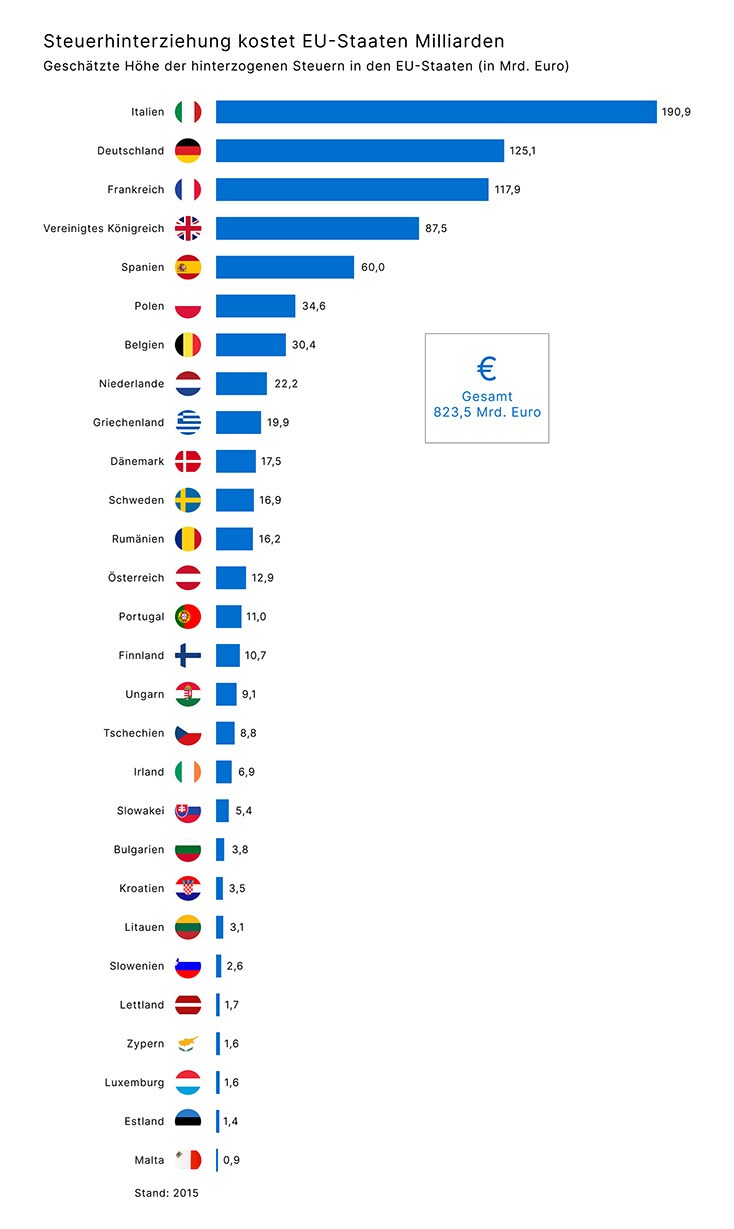 Steuerhinterziehung kostet EU-Staaten Milliarden
Geschätzte Höhe der hinterzogenen Steuern in den EU-Staaten (in Mrd. Euro)

Italien 190,9
Deutschland 125,1
Frankreich 117,9
Vereinigtes Königreich 87,5
Spanien 60,0
Polen 34,6
Belgien 30,4
Niederlande 22,2
Griechenland 19,9
Dänemark 17,5
Schweden 16,9
Rumänien 16,2
Österreich 12,9
Portugal 11,0
Finnland 10,7
Ungarn 9,1
Tschechien 8,8
Irland 6,9
Slowakei 5,4
Bulgarien 3,8
Kroatien 3,5
Litauen 3,1
Slowenien 2,6
Lettland 1,7
Zypern 1,6
Luxemburg 1,6
Estland 1,4
Malta 0,9

€
Gesamt
823,5 Mrd. Euro

Stand: 2015